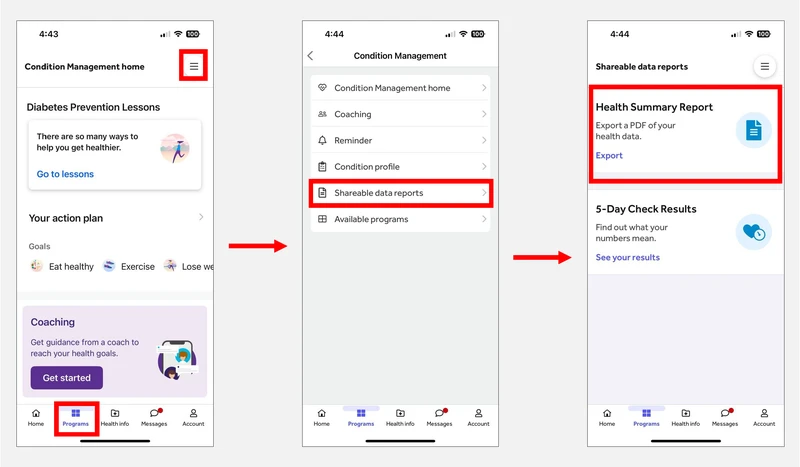 4:43

100

Condition Management home

Diabetes Prevention Lessons

There are so many ways to help you get healthier.

Go to lessons

Your action plan

Goals

Eat healthy

Exercise

Lose we

Coaching

Get guidance from a coach to reach your health goals.

Get started

Home

Programs

Health info

Messages

Account

4:44

100

Condition Management

Condition Management home

Coaching

Reminder

Condition profile

Shareable data reports

Available programs

Home

Programs

Health info

Messages

Account

4:44

100

Shareable data reports

Health Summary Report

Export a PDF of your health data.

Export

5-Day Check Results

Find out what your numbers mean.

See your results

Home

Programs

Health info

Messages

Account