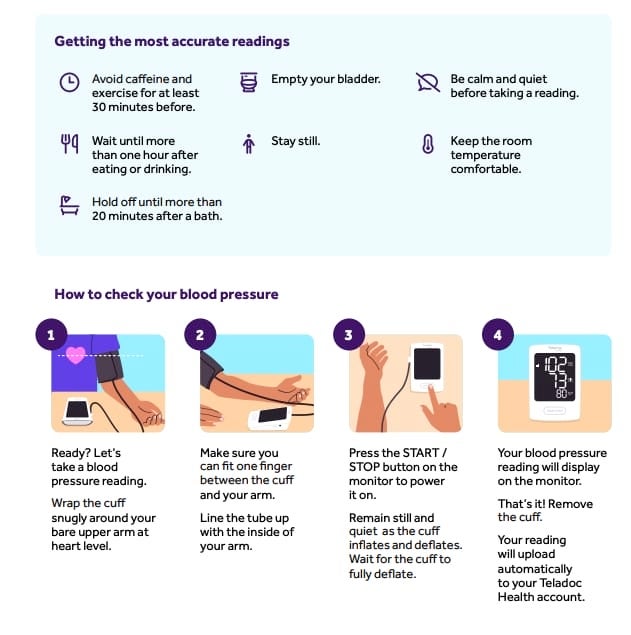 Getting the most accurate readings

Avoid caffeine and exercise for at least 30 minutes before.

Wait until more than one hour after eating or drinking.

Hold off until more than 20 minutes after a bath.

Empty your bladder.

Stay still.

Be calm and quiet before taking a reading.

Keep the room temperature comfortable.

How to check your blood pressure

1

Ready? Let's take a blood pressure reading.

Wrap the cuff snugly around your bare upper arm at heart level.

2

Make sure you can fit one finger between the cuff and your arm.

Line the tube up with the inside of your arm.

3

Press the START / STOP button on the monitor to power it on.

Remain still and quiet as the cuff inflates and deflates. Wait for the cuff to fully deflate.

4

102
73
80

Your blood pressure reading will display on the monitor.

That's it! Remove the cuff.

Your reading will upload automatically to your Teladoc Health account.