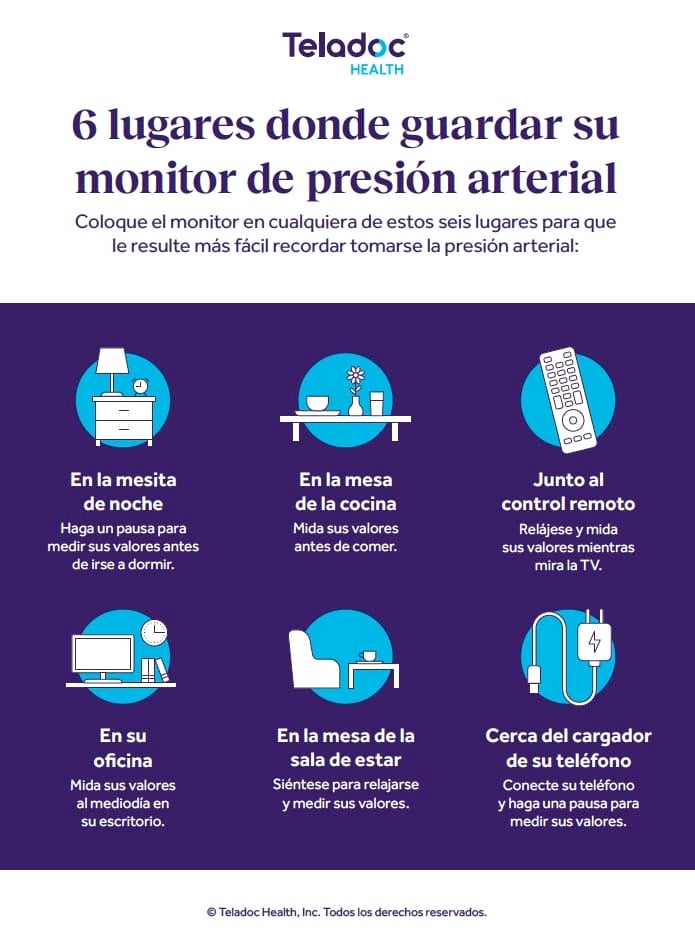 Teladoc®
HEALTH

6 lugares donde guardar su monitor de presión arterial

Coloque el monitor en cualquiera de estos seis lugares para que le resulte más fácil recordar tomarse la presión arterial:

En la mesita de noche
Haga un pausa para medir sus valores antes de irse a dormir.

En la mesa de la cocina
Mida sus valores antes de comer.

Junto al control remoto
Relájese y mida sus valores mientras mira la TV.

En su oficina
Mida sus valores al mediodía en su escritorio.

En la mesa de la sala de estar
Siéntese para relajarse y medir sus valores.

Cerca del cargador de su teléfono
Conecte su teléfono y haga una pausa para medir sus valores.

© Teladoc Health, Inc. Todos los derechos reservados.