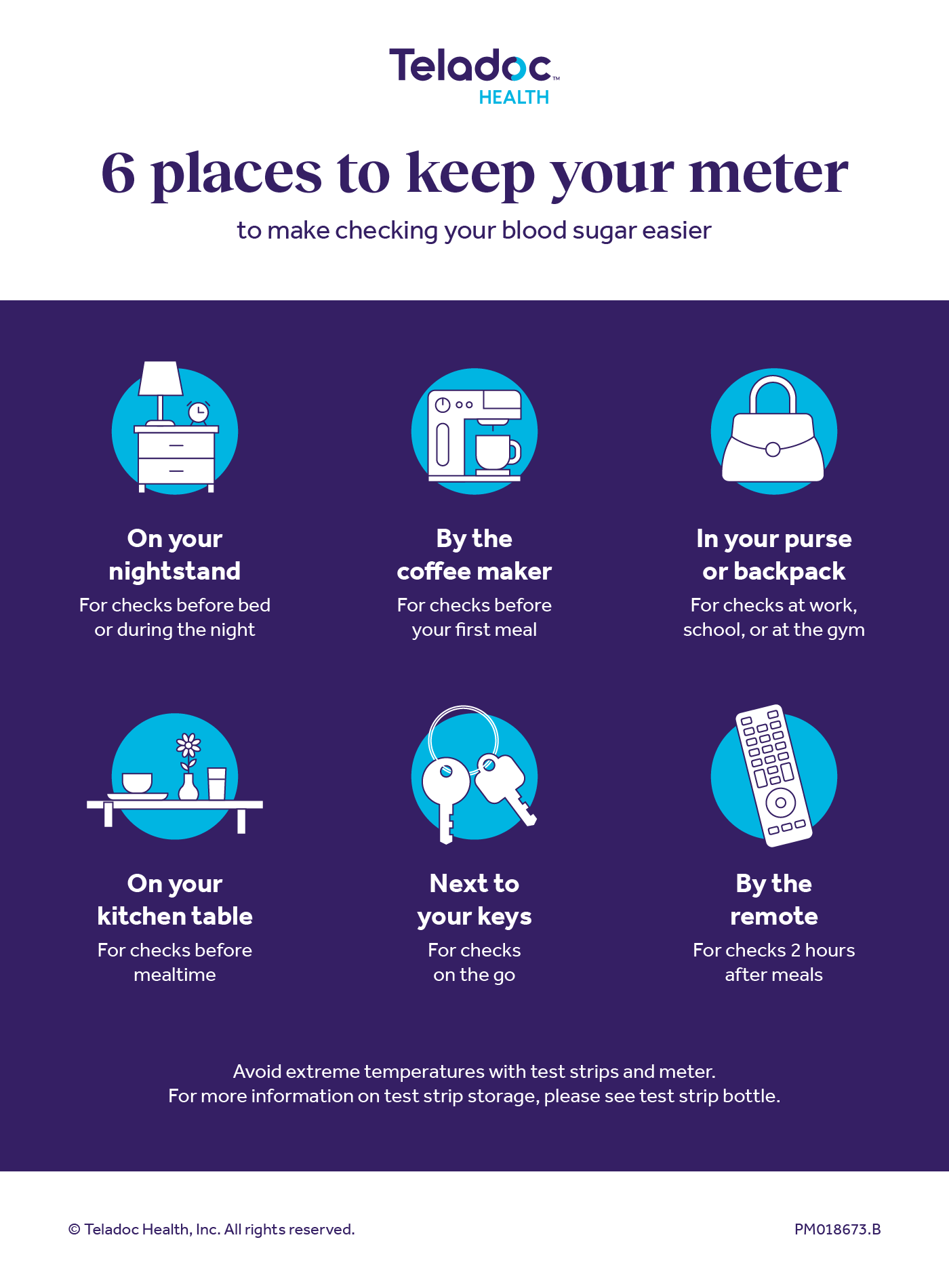 Teladoc™
HEALTH

6 places to keep your meter

to make checking your blood sugar easier

On your nightstand
For checks before bed or during the night

By the coffee maker
For checks before your first meal

In your purse or backpack
For checks at work, school, or at the gym

On your kitchen table
For checks before mealtime

Next to your keys
For checks on the go

By the remote
For checks 2 hours after meals

Avoid extreme temperatures with test strips and meter.
For more information on test strip storage, please see test strip bottle.

© Teladoc Health, Inc. All rights reserved.

PM018673.B