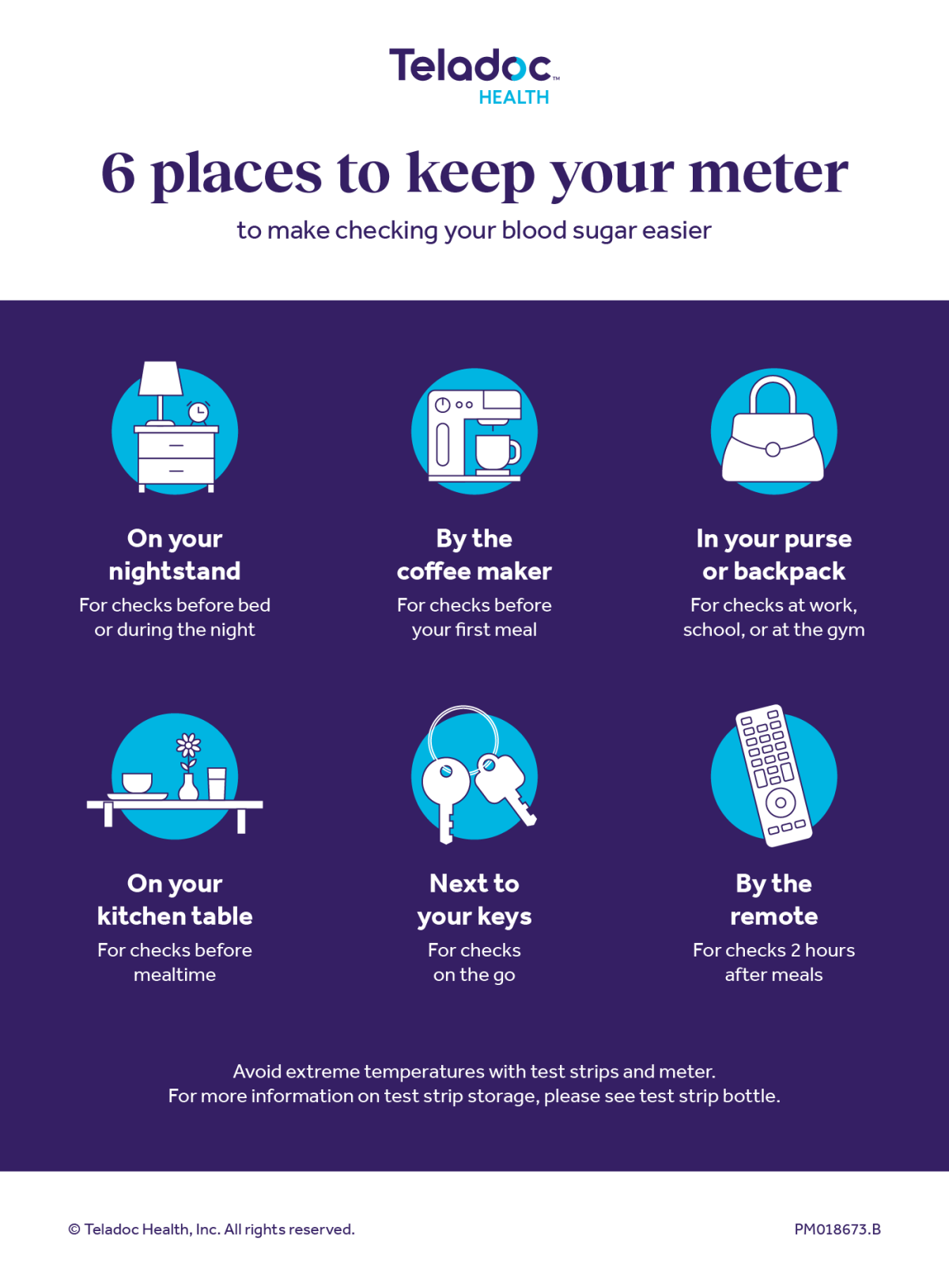 Teladoc™ HEALTH

6 places to keep your meter

to make checking your blood sugar easier

On your nightstand
For checks before bed or during the night

By the coffee maker
For checks before your first meal

In your purse or backpack
For checks at work, school, or at the gym

On your kitchen table
For checks before mealtime

Next to your keys
For checks on the go

By the remote
For checks 2 hours after meals

Avoid extreme temperatures with test strips and meter.
For more information on test strip storage, please see test strip bottle.

© Teladoc Health, Inc. All rights reserved.

PM018673.B