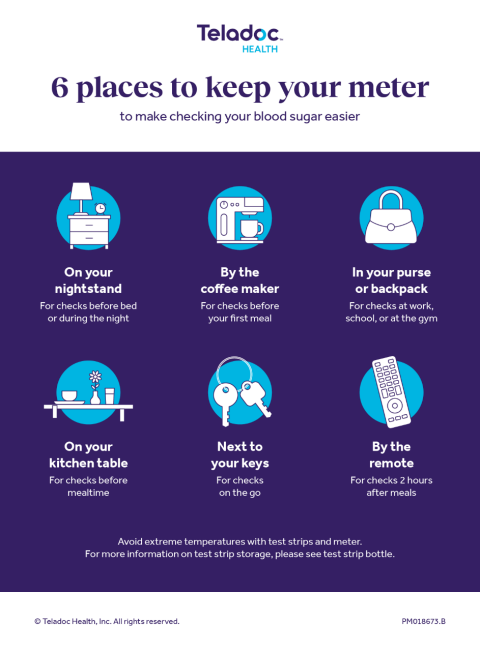 Teladoc™
HEALTH

6 places to keep your meter

to make checking your blood sugar easier

On your nightstand
For checks before bed or during the night

By the coffee maker
For checks before your first meal

In your purse or backpack
For checks at work, school, or at the gym

On your kitchen table
For checks before mealtime

Next to your keys
For checks on the go

By the remote
For checks 2 hours after meals

Avoid extreme temperatures with test strips and meter.
For more information on test strip storage, please see test strip bottle.

© Teladoc Health, Inc. All rights reserved.

PM018673.B